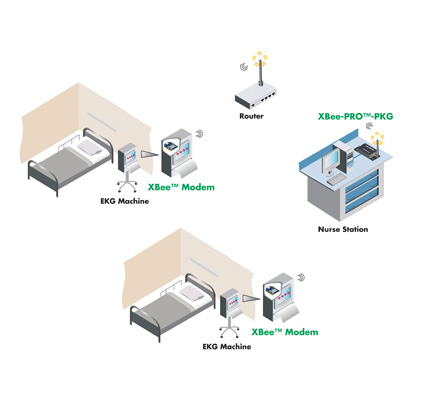 Router

XBee-PRO™-PKG

XBee™ Modem

EKG Machine

Nurse Station

XBee™ Modem

EKG Machine